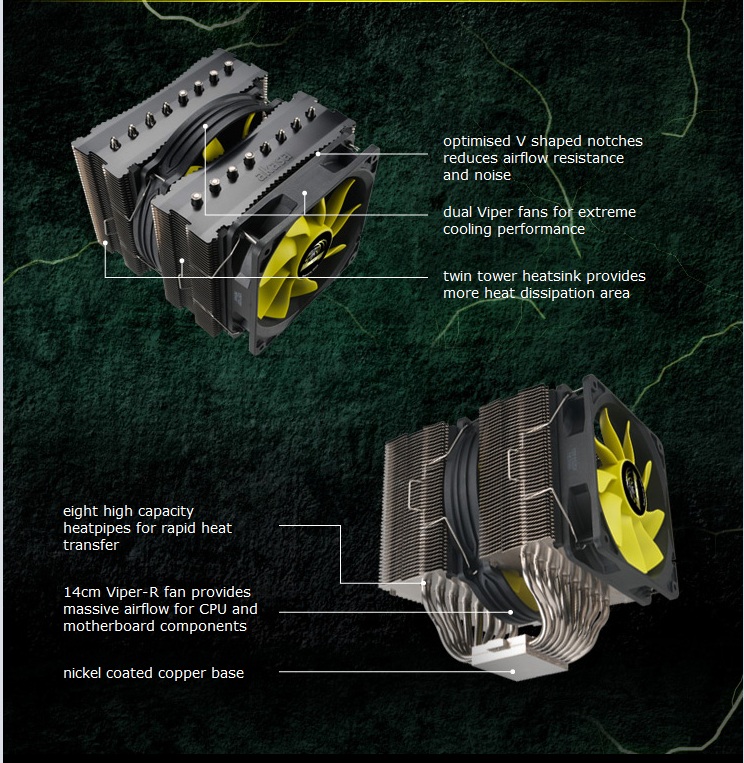 akasa

optimised V shaped notches reduces airflow resistance and noise

dual Viper fans for extreme cooling performance

twin tower heatsink provides more heat dissipation area

eight high capacity heatpipes for rapid heat transfer

14cm Viper-R fan provides massive airflow for CPU and motherboard components

nickel coated copper base